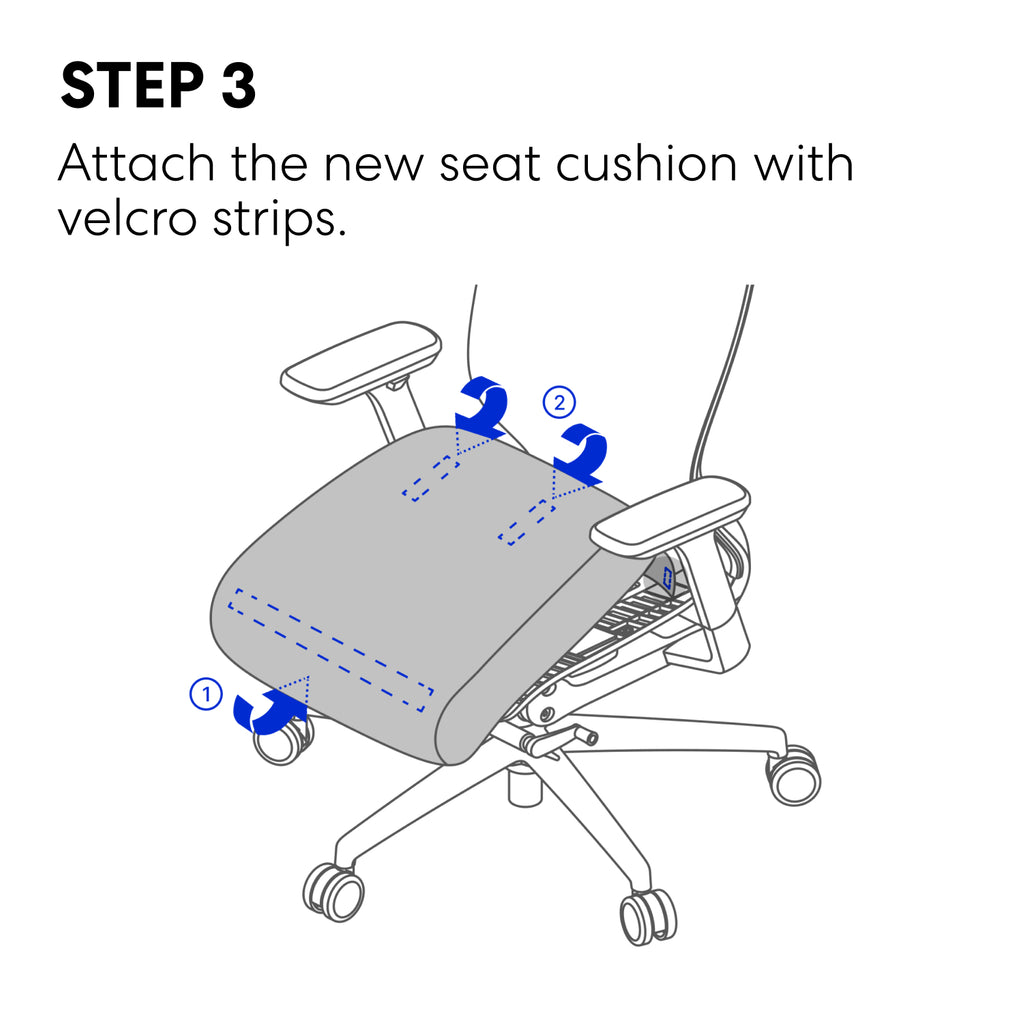 STEP 3
Attach the new seat cushion with velcro strips.

②

①