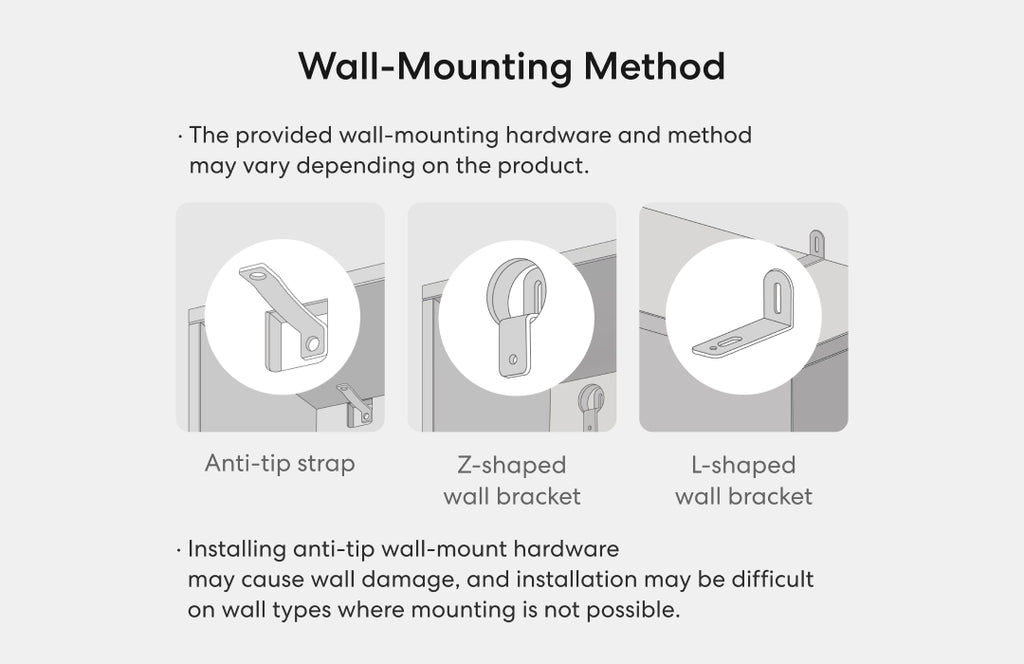 Wall-Mounting Method

· The provided wall-mounting hardware and method may vary depending on the product.

Anti-tip strap

Z-shaped wall bracket

L-shaped wall bracket

· Installing anti-tip wall-mount hardware may cause wall damage, and installation may be difficult on wall types where mounting is not possible.